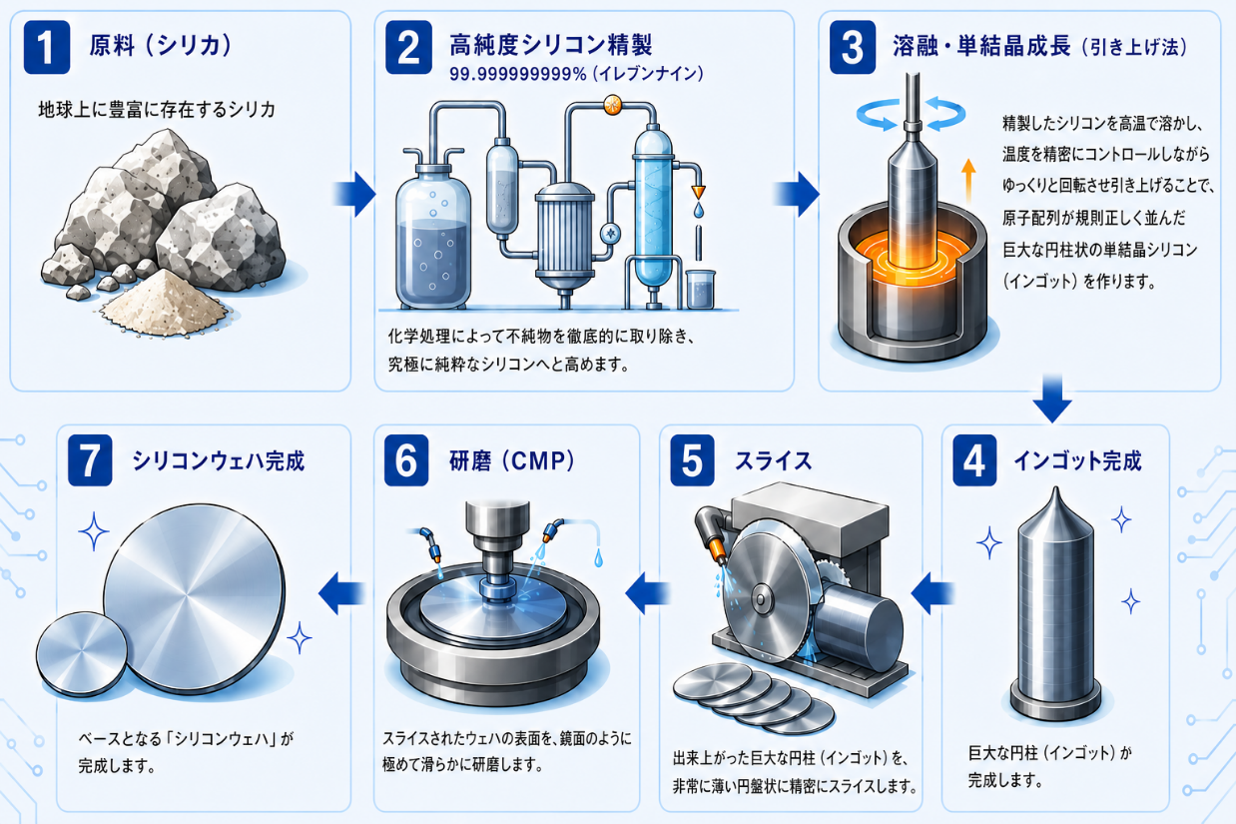 1 原料（シリカ）

地球上に豊富に存在するシリカ

2 高純度シリコン精製

99.999999999%（イレブンナイン）

化学処理によって不純物を徹底的に取り除き、究極に純粋なシリコンへと高めます。

3 溶融・単結晶成長（引き上げ法）

精製したシリコンを高温で溶かし、温度を精密にコントロールしながらゆっくりと回転させ引き上げることで、原子配列が規則正しく並んだ巨大な円柱状の単結晶シリコン（インゴット）を作ります。

4 インゴット完成

巨大な円柱（インゴット）が完成します。

5 スライス

出来上がった巨大な円柱（インゴット）を、非常に薄い円盤状に精密にスライスします。

6 研磨（CMP）

スライスされたウェハの表面を、鏡面のように極めて滑らかに研磨します。

7 シリコンウェハ完成

ベースとなる「シリコンウェハ」が完成します。