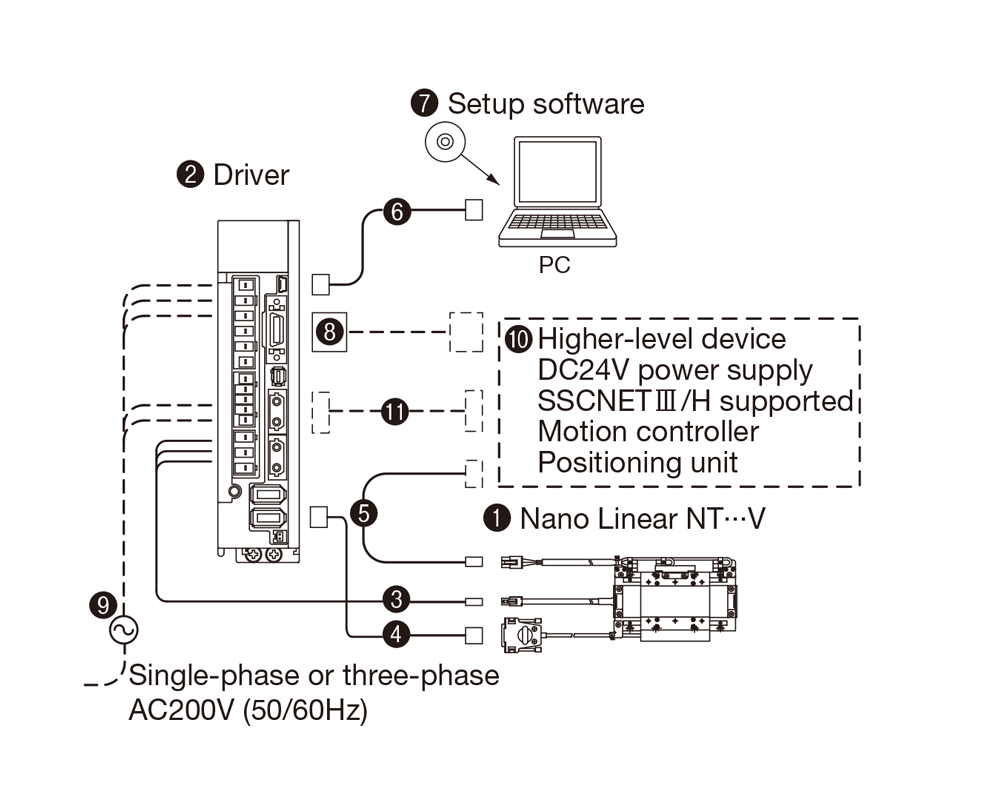 ❼ Setup software

❷ Driver

❻

PC

❽

❿ Higher-level device
DC24V power supply
SSCNETⅢ/H supported
Motion controller
Positioning unit

⓫

❺

❶ Nano Linear NT···V

❸

❹

❾

Single-phase or three-phase
AC200V (50/60Hz)