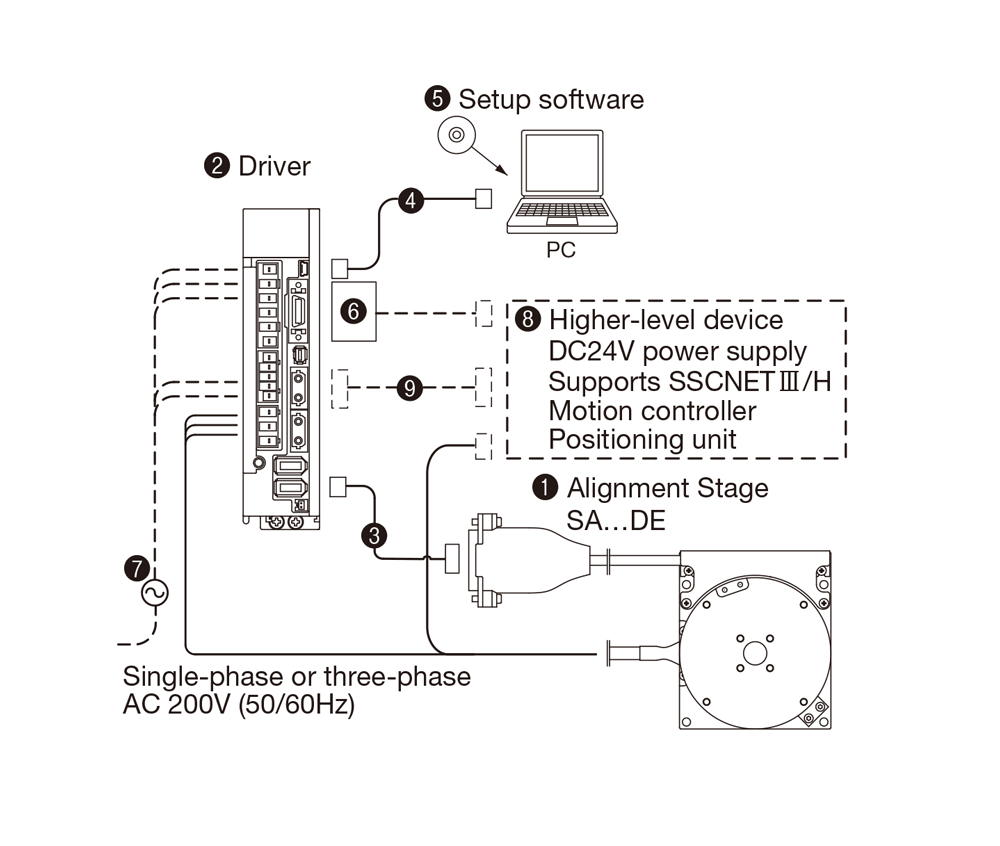 ❺ Setup software

❷ Driver

❹

PC

❻

❽ Higher-level device
DC24V power supply
Supports SSCNETⅢ/H
Motion controller
Positioning unit

❾

❶ Alignment Stage
SA…DE

❸

❼

Single-phase or three-phase
AC 200V (50/60Hz)